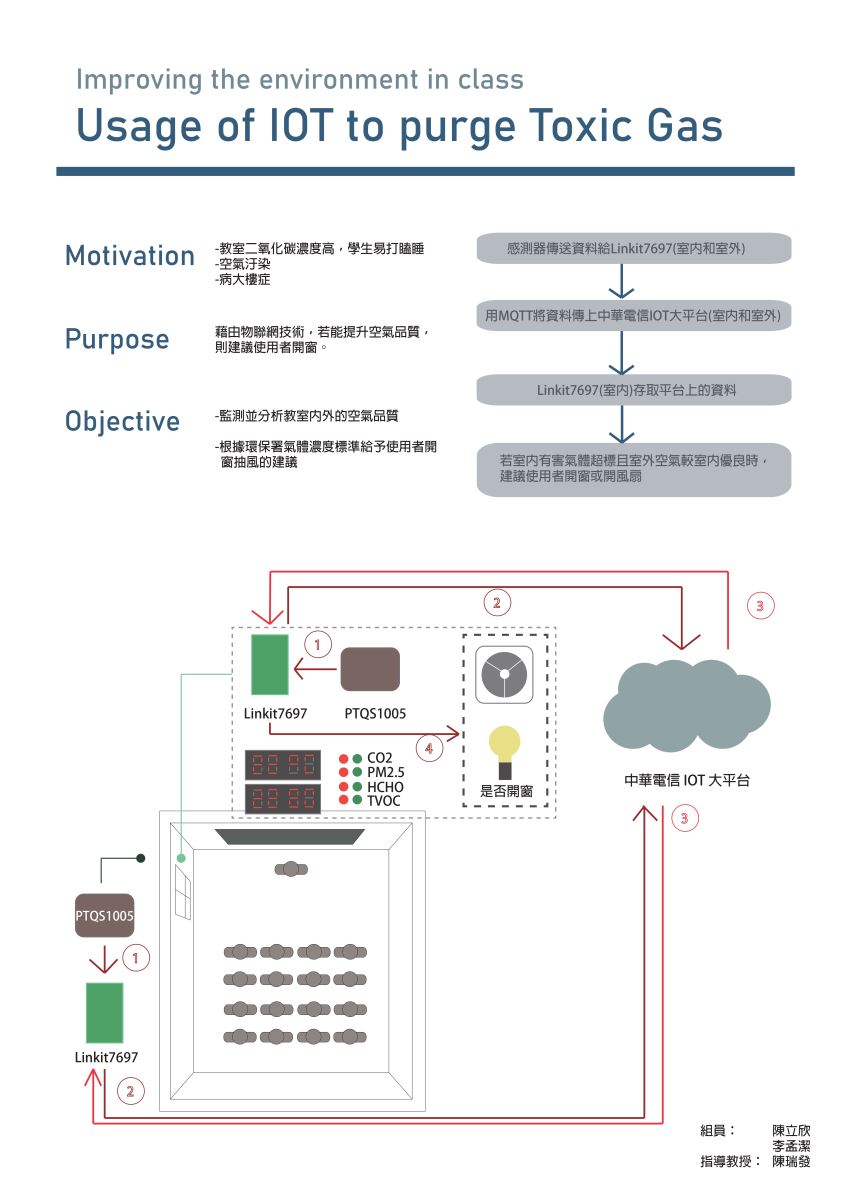 Improving the environment in class
Usage of IOT to purge Toxic Gas

Motivation
-教室二氧化碳濃度高，學生易打瞌睡
-空氣汙染
-病大樓症

Purpose
藉由物聯網技術，若能提升空氣品質，則建議使用者開窗。

Objective
-監測並分析教室內外的空氣品質
-根據環保署氣體濃度標準給予使用者開窗抽風的建議

感測器傳送資料給Linkit7697(室內和室外)
用MQTT將資料傳上中華電信IOT大平台(室內和室外)
Linkit7697(室內)存取平台上的資料
若室內有害氣體超標且室外空氣較室內優良時，建議使用者開窗或開風扇

2
3
1
Linkit7697
PTQS1005
4
CO2
PM2.5
HCHO
TVOC
是否開窗
中華電信 IOT 大平台
3
PTQS1005
1
Linkit7697
2

組員： 陳立欣
李孟潔
指導教授： 陳瑞發